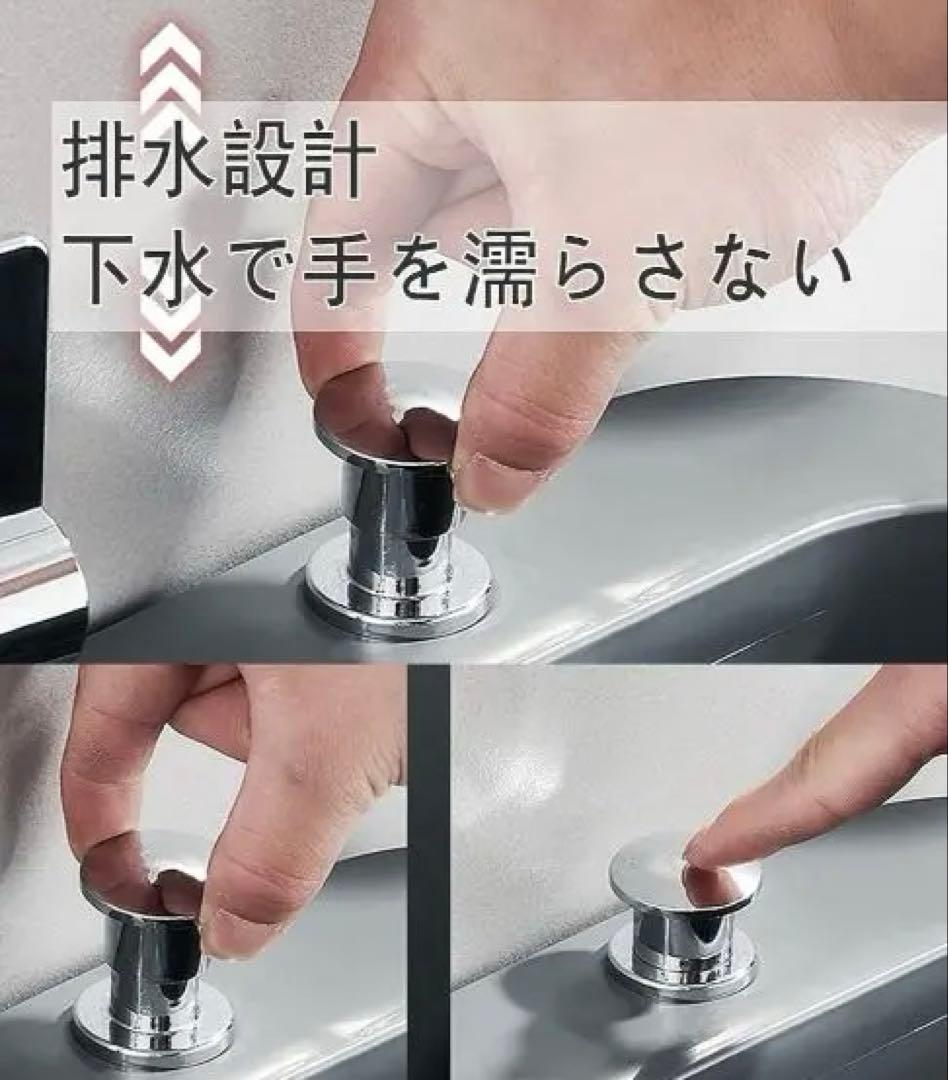 排水設計
下水で手を濡らさない