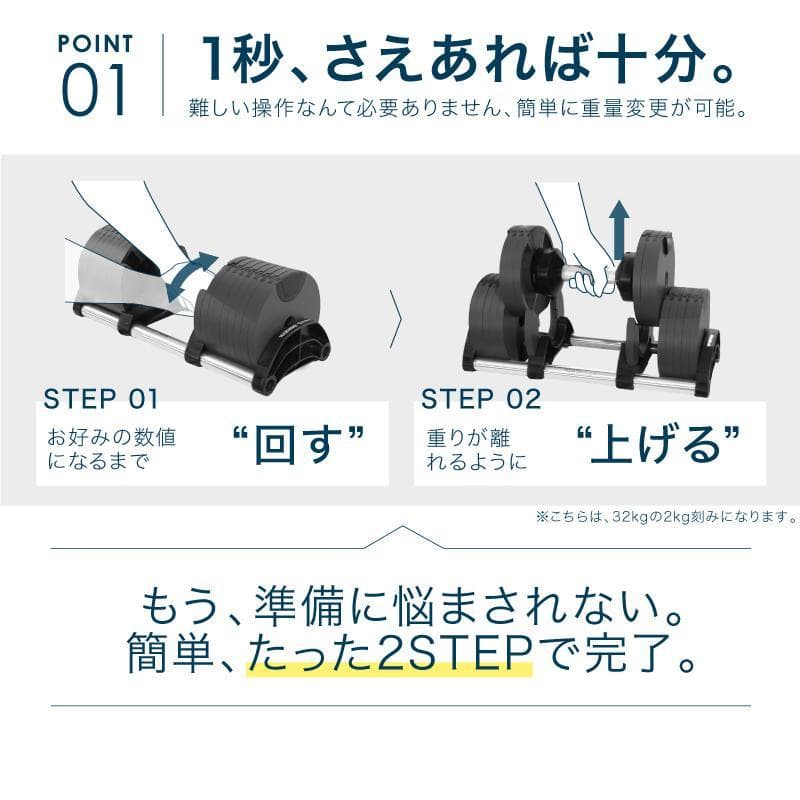 POINT
01

1秒、さえあれば十分。
難しい操作なんて必要ありません、簡単に重量変更が可能。

STEP 01
お好みの数値になるまで
“回す”

STEP 02
重りが離れるように
“上げる”

※こちらは、32kgの2kg刻みになります。

もう、準備に悩まされない。
簡単、たった2STEPで完了。