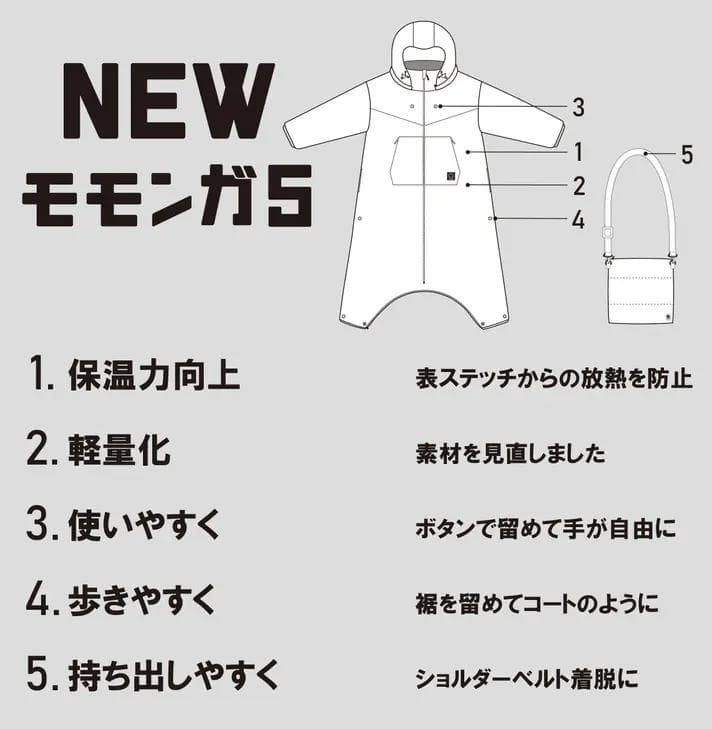 NEW
モモンガ5

3
1
2
4
5

1. 保温力向上　表ステッチからの放熱を防止

2. 軽量化　素材を見直しました

3. 使いやすく　ボタンで留めて手が自由に

4. 歩きやすく　裾を留めてコートのように

5. 持ち出しやすく　ショルダーベルト着脱に