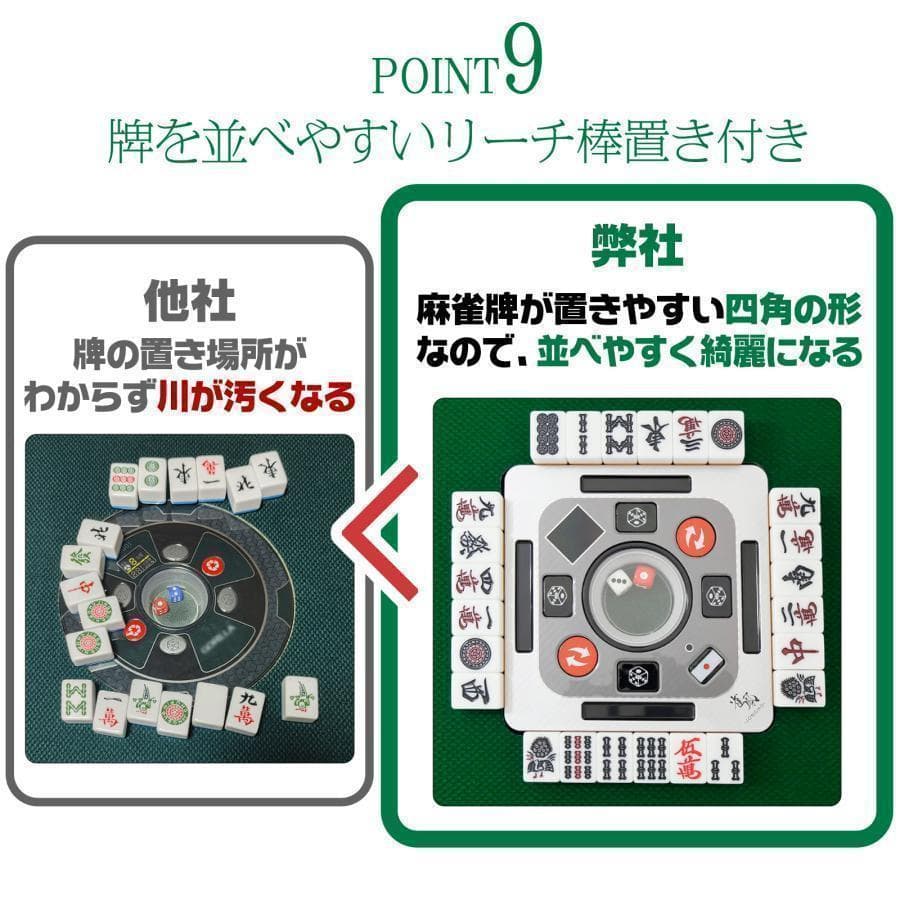 POINT9
牌を並べやすいリーチ棒置き付き

他社
牌の置き場所がわからず川が汚くなる

弊社
麻雀牌が置きやすい四角の形なので、並べやすく綺麗になる