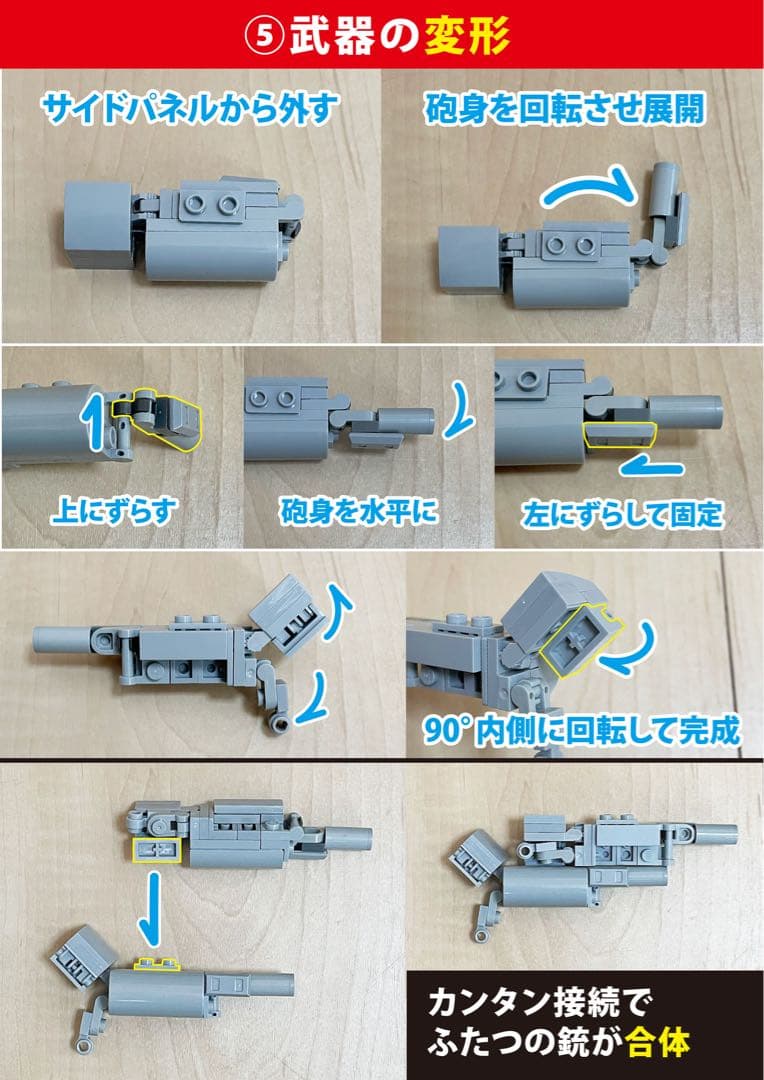 ⑤武器の変形

サイドパネルから外す

砲身を回転させ展開

上にずらす

砲身を水平に

左にずらして固定

90°内側に回転して完成

カンタン接続で
ふたつの銃が合体