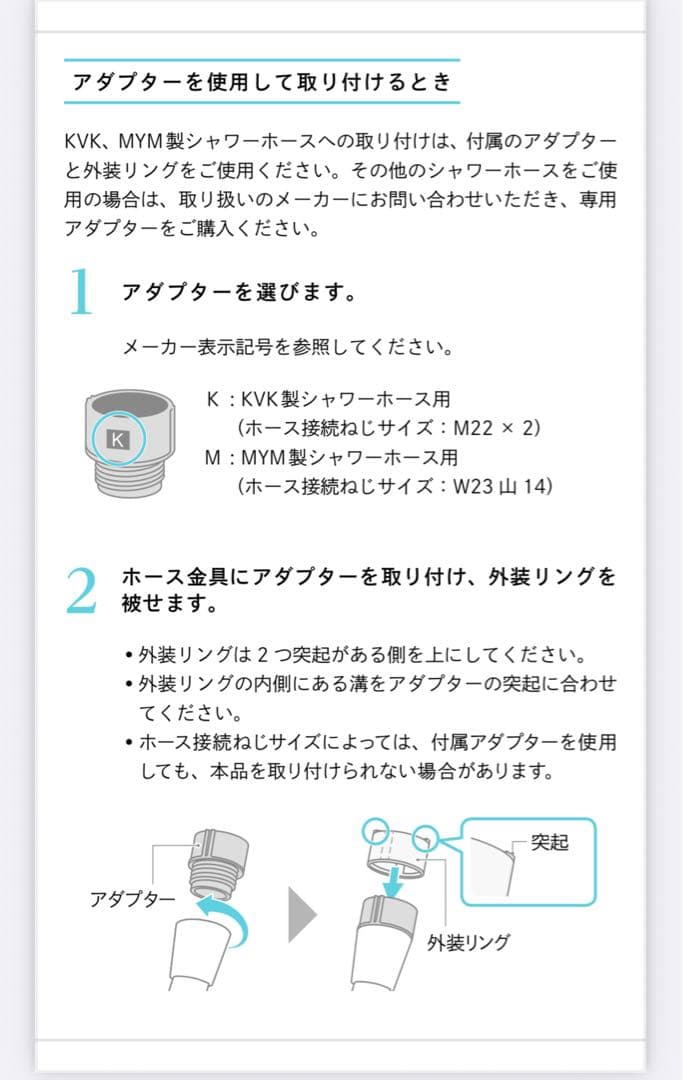 アダプターを使用して取り付けるとき

KVK、MYM製シャワーホースへの取り付けは、付属のアダプターと外装リングをご使用ください。その他のシャワーホースをご使用の場合は、取り扱いのメーカーにお問い合わせいただき、専用アダプターをご購入ください。

1 アダプターを選びます。

メーカー表示記号を参照してください。

K

K：KVK製シャワーホース用
（ホース接続ねじサイズ：M22 × 2）
M：MYM製シャワーホース用
（ホース接続ねじサイズ：W23 山 14）

2 ホース金具にアダプターを取り付け、外装リングを被せます。

• 外装リングは 2 つ突起がある側を上にしてください。
• 外装リングの内側にある溝をアダプターの突起に合わせてください。
• ホース接続ねじサイズによっては、付属アダプターを使用しても、本品を取り付けられない場合があります。

アダプター

突起

外装リング